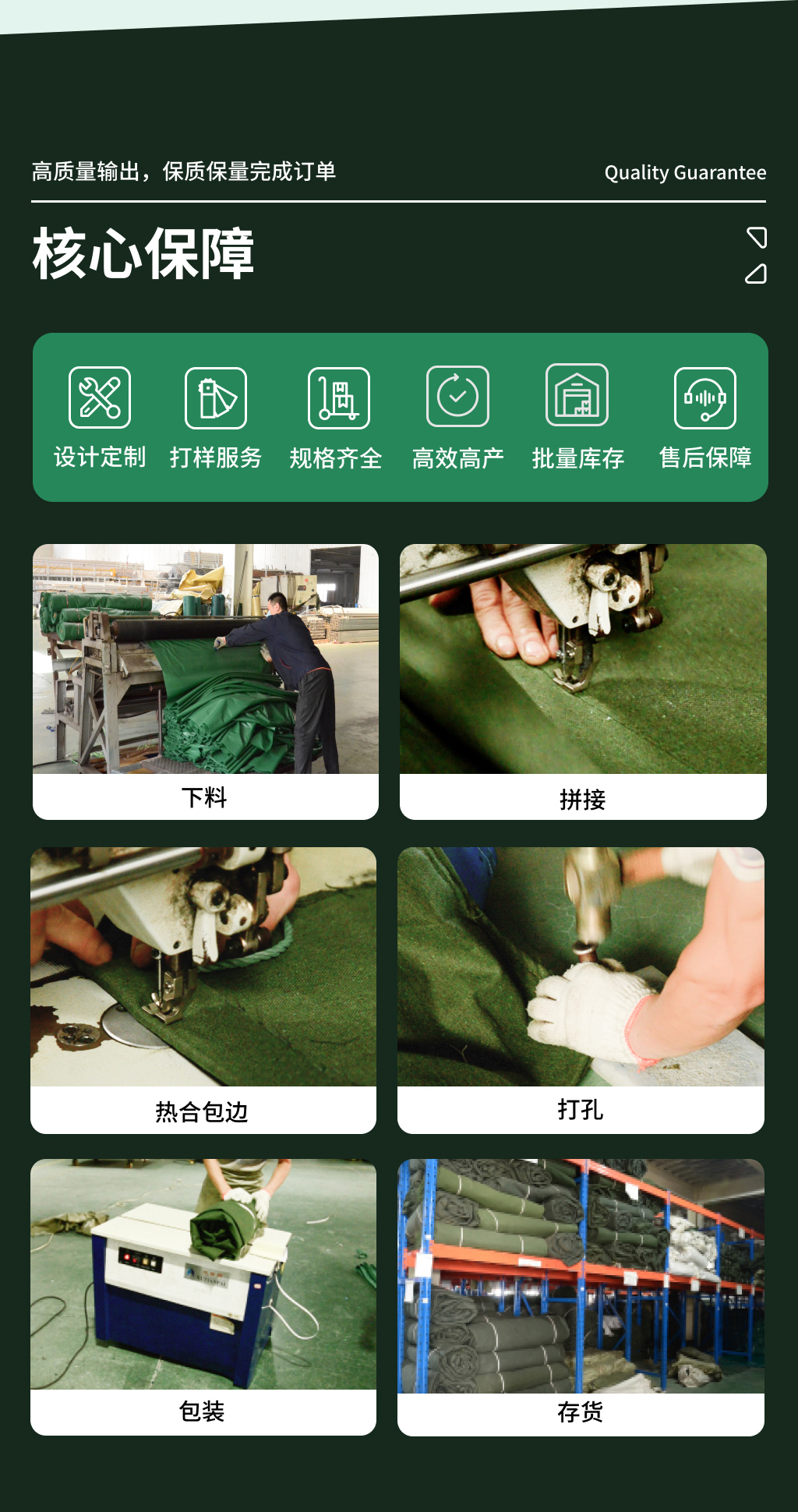 高质量输出，保质保量完成订单

Quality Guarantee

核心保障

设计定制 打样服务 规格齐全 高效高产 批量库存 售后保障

下料

拼接

热合包边

打孔

包装

存货