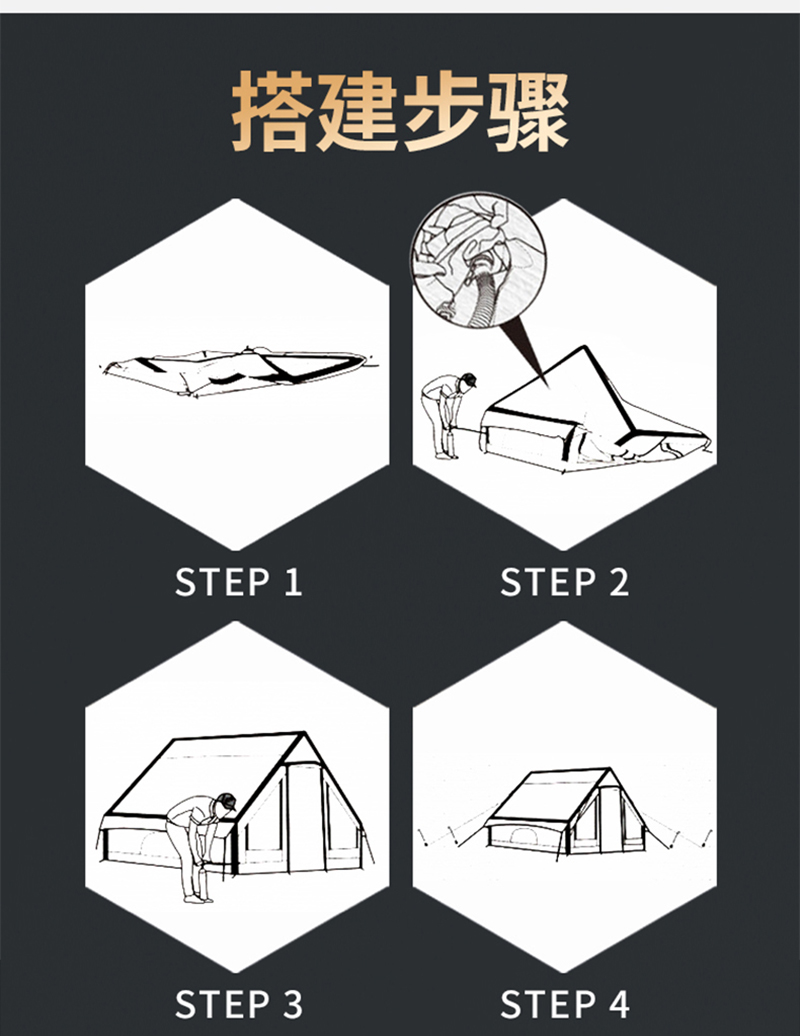 搭建步骤

STEP 1

STEP 2

STEP 3

STEP 4