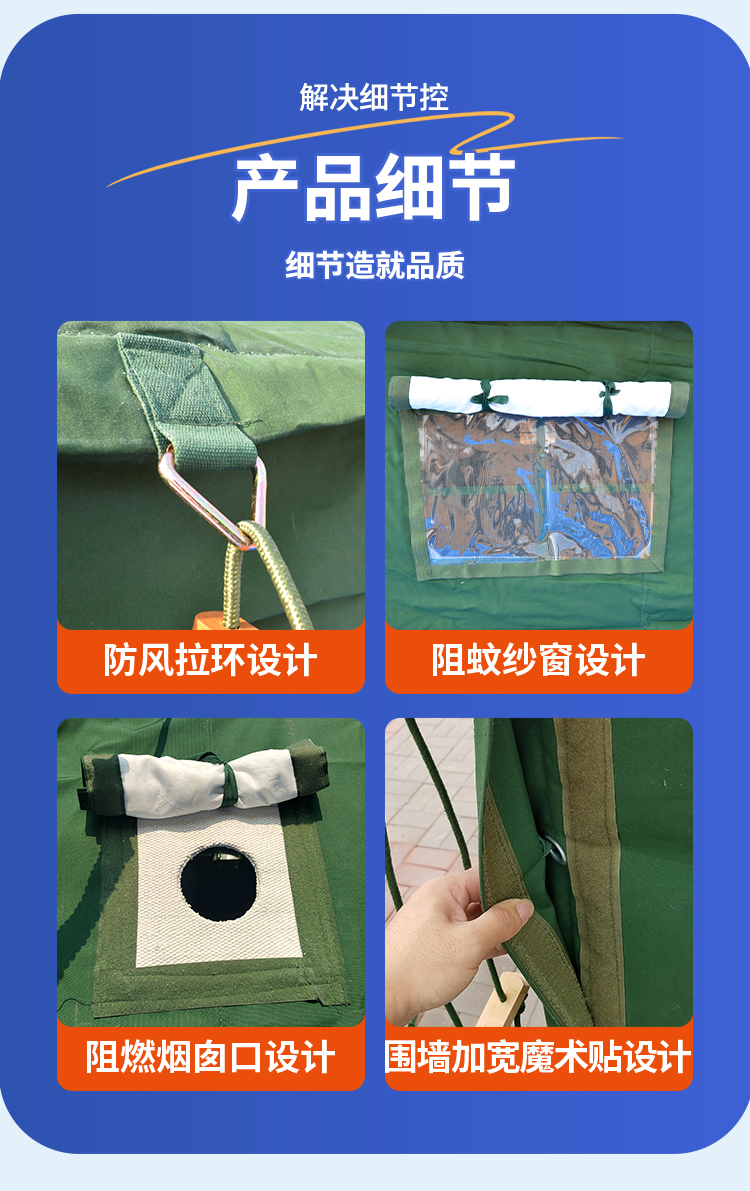 解决细节控

产品细节

细节造就品质

防风拉环设计

阻蚊纱窗设计

阻燃烟囱口设计

围墙加宽魔术贴设计