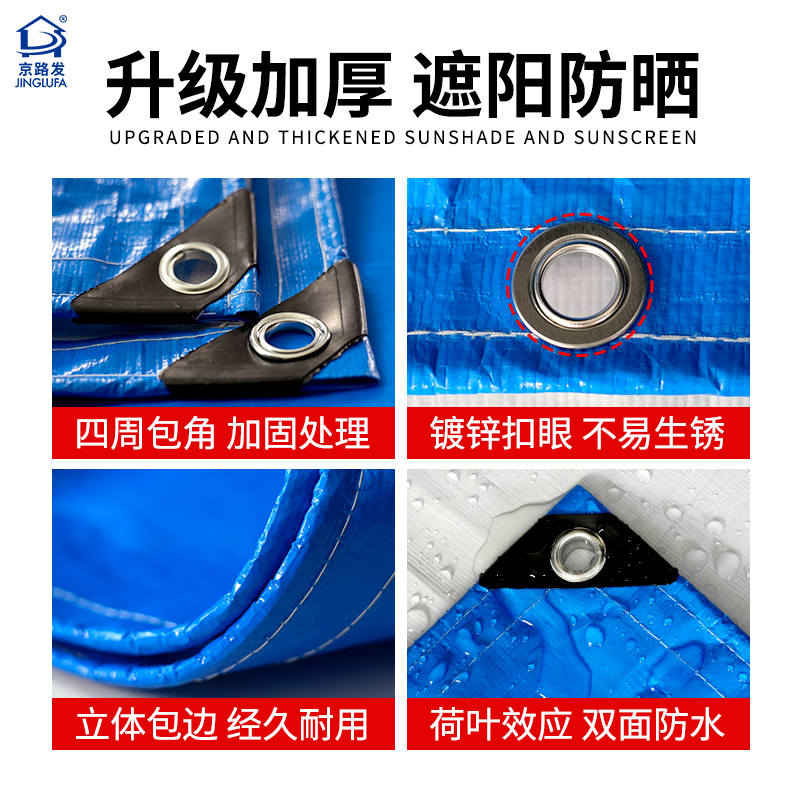 京路发
JINGLUFA

升级加厚 遮阳防晒
UPGRADED AND THICKENED SUNSHADE AND SUNSCREEN

四周包角 加固处理

镀锌扣眼 不易生锈

立体包边 经久耐用

荷叶效应 双面防水